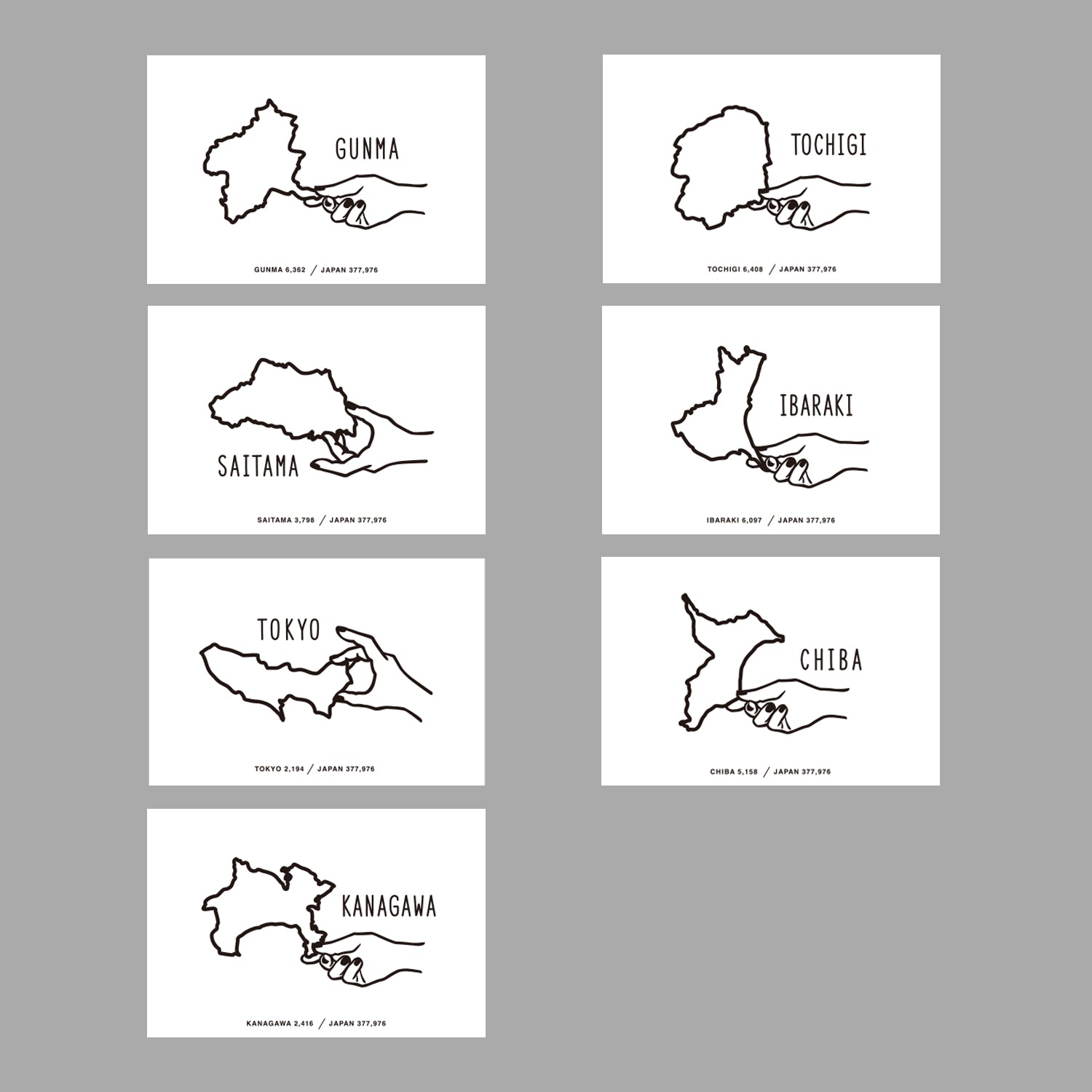 GUNMA

GUNMA 6,362 / JAPAN 377,976

TOCHIGI

TOCHIGI 6,408 / JAPAN 377,976

SAITAMA

SAITAMA 3,798 / JAPAN 377,976

IBARAKI

IBARAKI 6,097 / JAPAN 377,976

TOKYO

TOKYO 2,194 / JAPAN 377,976

CHIBA

CHIBA 5,158 / JAPAN 377,976

KANAGAWA

KANAGAWA 2,416 / JAPAN 377,976