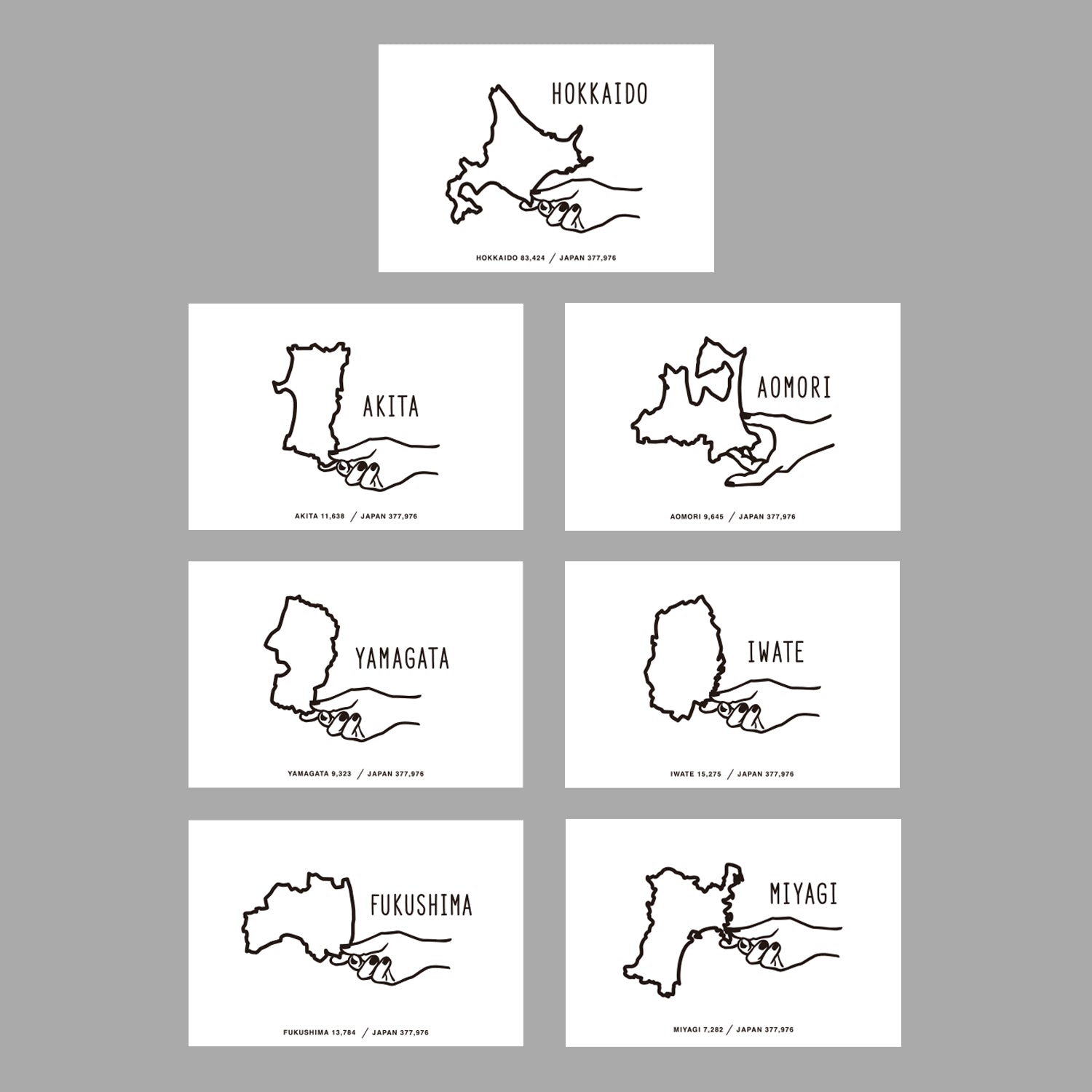 HOKKAIDO

HOKKAIDO 83,424 / JAPAN 377,976

AKITA

AKITA 11,638 / JAPAN 377,976

AOMORI

AOMORI 9,645 / JAPAN 377,976

YAMAGATA

YAMAGATA 9,323 / JAPAN 377,976

IWATE

IWATE 15,275 / JAPAN 377,976

FUKUSHIMA

FUKUSHIMA 13,784 / JAPAN 377,976

MIYAGI

MIYAGI 7,282 / JAPAN 377,976