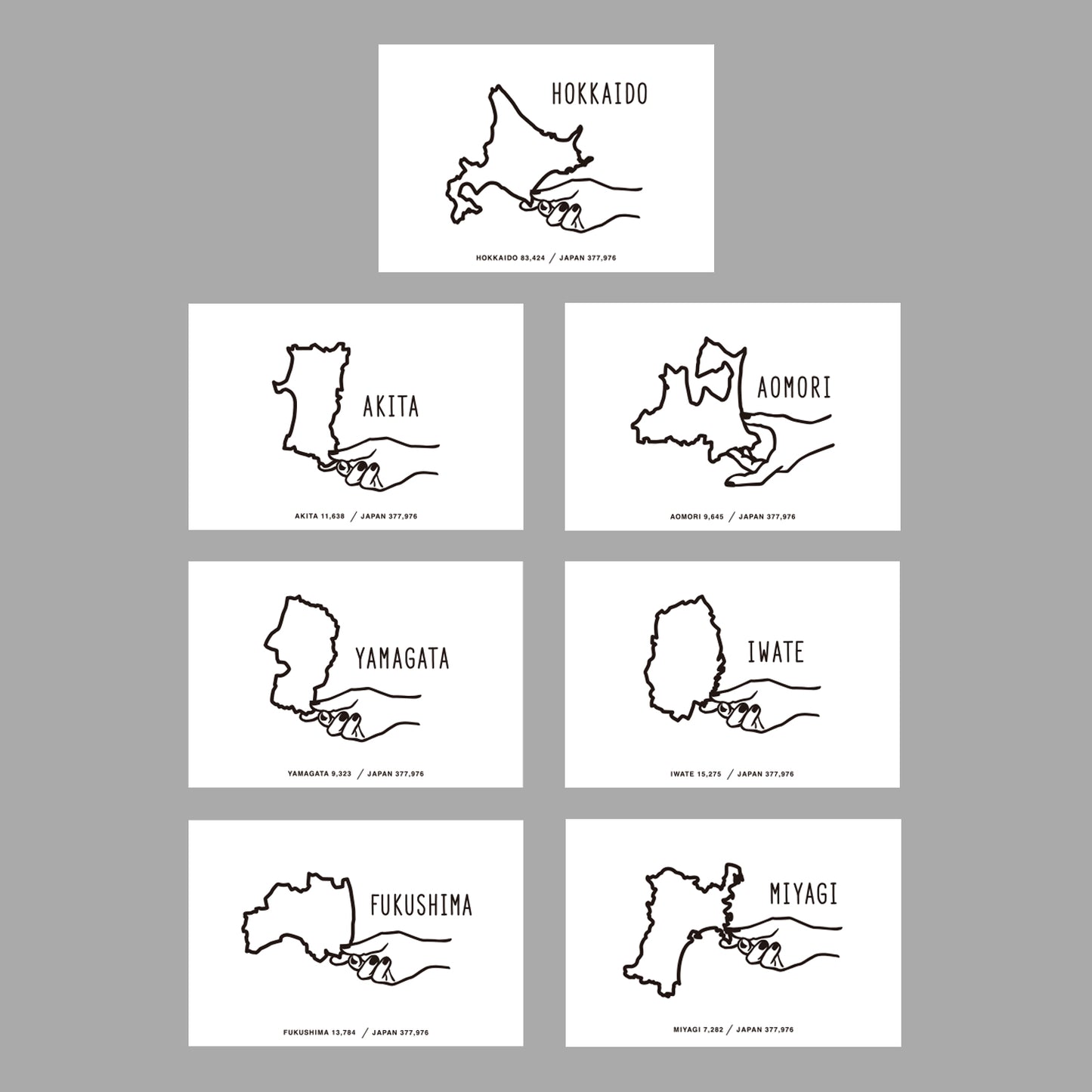 HOKKAIDO

HOKKAIDO 83,424 / JAPAN 377,976

AKITA

AKITA 11,638 / JAPAN 377,976

AOMORI

AOMORI 9,645 / JAPAN 377,976

YAMAGATA

YAMAGATA 9,323 / JAPAN 377,976

IWATE

IWATE 15,275 / JAPAN 377,976

FUKUSHIMA

FUKUSHIMA 13,784 / JAPAN 377,976

MIYAGI

MIYAGI 7,282 / JAPAN 377,976